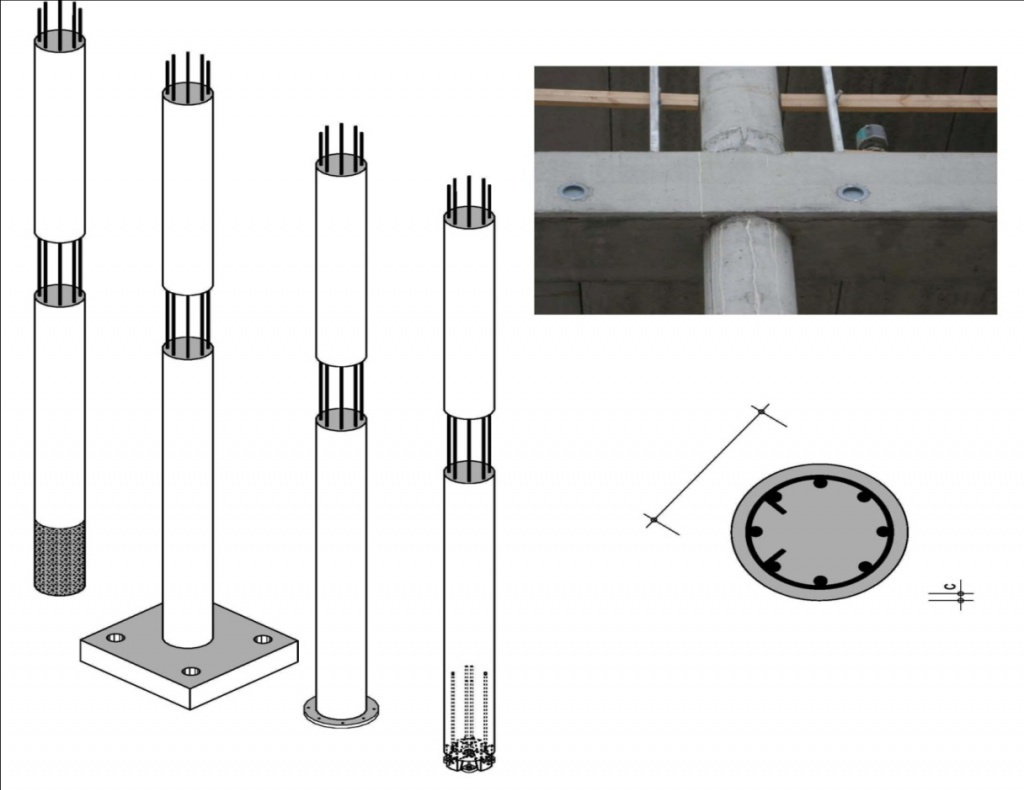 c